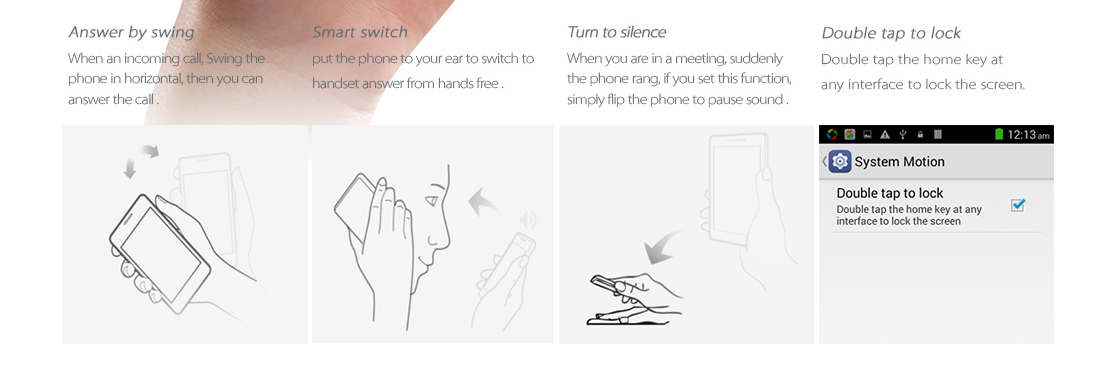 Answer by swing
When an incoming call, Swing the phone in horizontal, then you can answer the call .

Smart switch
put the phone to your ear to switch to handset answer from hands free .

Turn to silence
When you are in a meeting, suddenly the phone rang, if you set this function, simply flip the phone to pause sound .

Double tap to lock
Double tap the home key at any interface to lock the screen.

12:13 am
System Motion
Double tap to lock
Double tap the home key at any interface to lock the screen