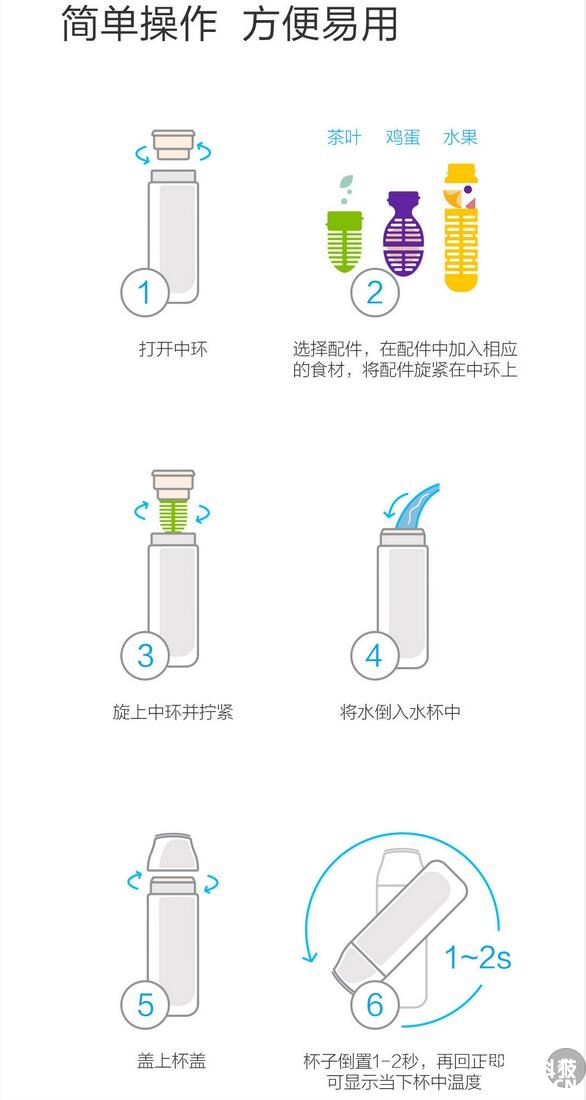 简单操作 方便易用

1

打开中环

茶叶 鸡蛋 水果

2

选择配件，在配件中加入相应的食材，将配件旋紧在中环上

3

旋上中环并拧紧

4

将水倒入水杯中

5

盖上杯盖

1~2s

6

杯子倒置1-2秒，再回正即可显示当下杯中温度