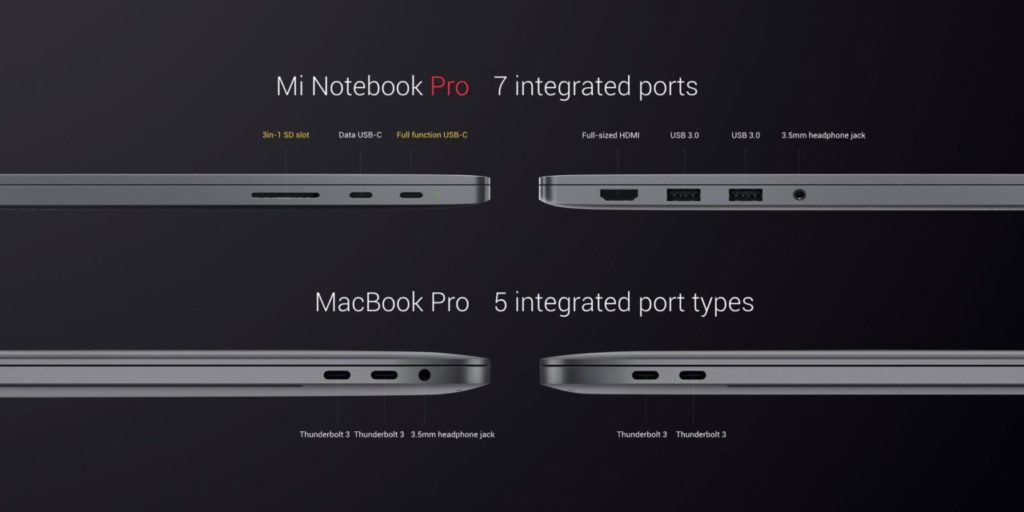 Mi Notebook Pro 7 integrated ports

3in-1 SD slot
Data USB-C
Full function USB-C

Full-sized HDMI
USB 3.0
USB 3.0
3.5mm headphone jack

MacBook Pro 5 integrated port types

Thunderbolt 3
Thunderbolt 3
3.5mm headphone jack

Thunderbolt 3
Thunderbolt 3