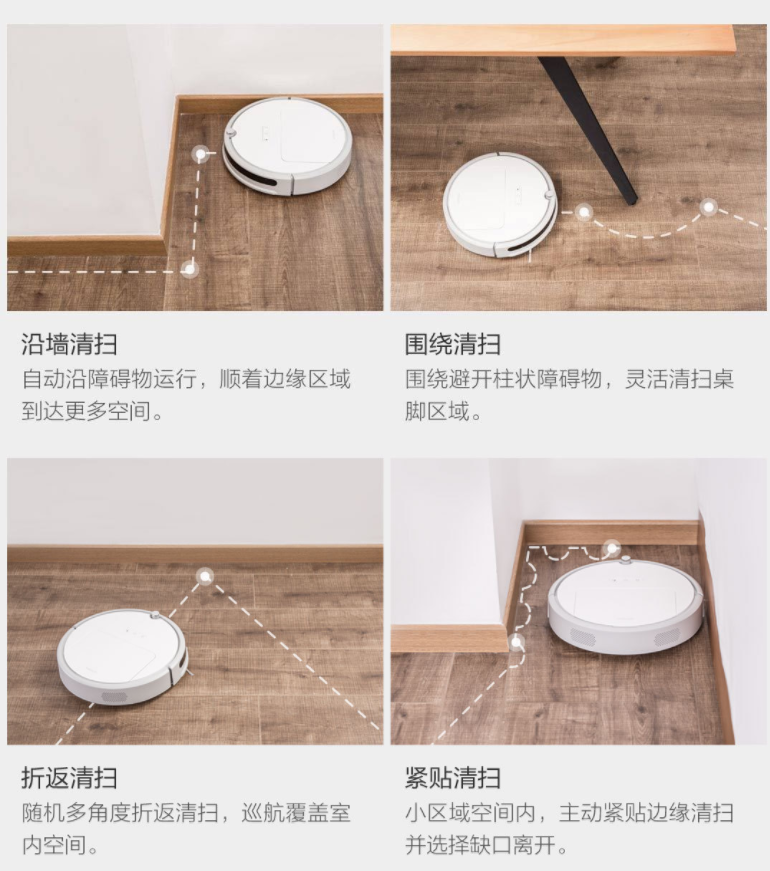 沿墙清扫
自动沿障碍物运行，顺着边缘区域到达更多空间。

围绕清扫
围绕避开柱状障碍物，灵活清扫桌脚区域。

折返清扫
随机多角度折返清扫，巡航覆盖室内空间。

紧贴清扫
小区域空间内，主动紧贴边缘清扫并选择缺口离开。