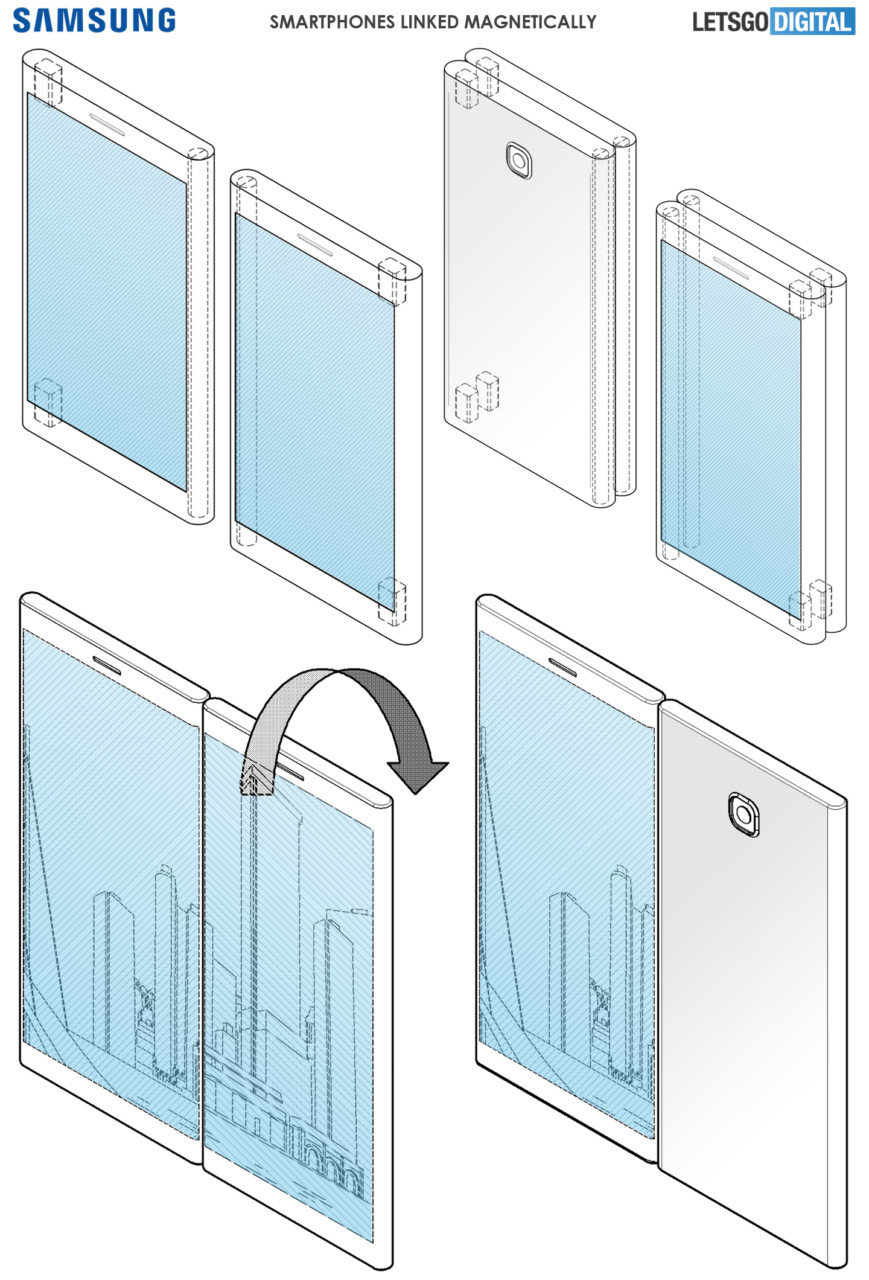 SAMSUNG

SMARTPHONES LINKED MAGNETICALLY

LETSGO DIGITAL