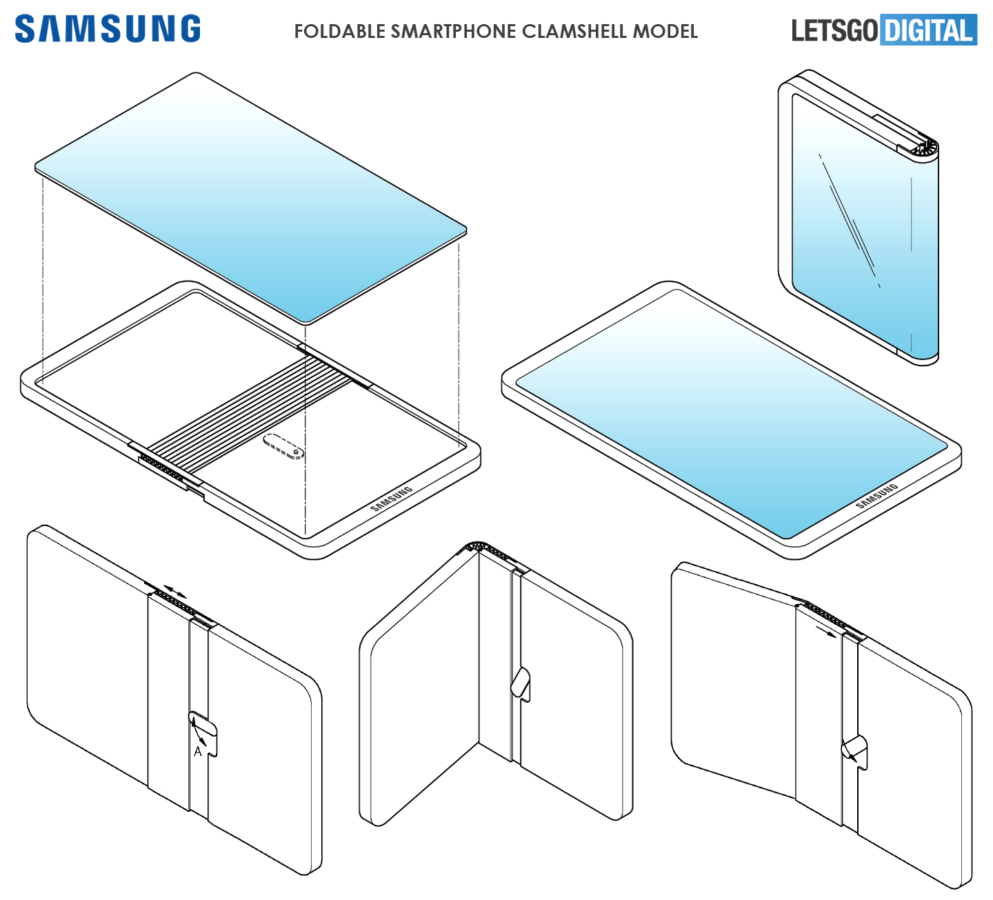 SAMSUNG

FOLDABLE SMARTPHONE CLAMSHELL MODEL

LETSGO DIGITAL

SAMSUNG

SAMSUNG

A