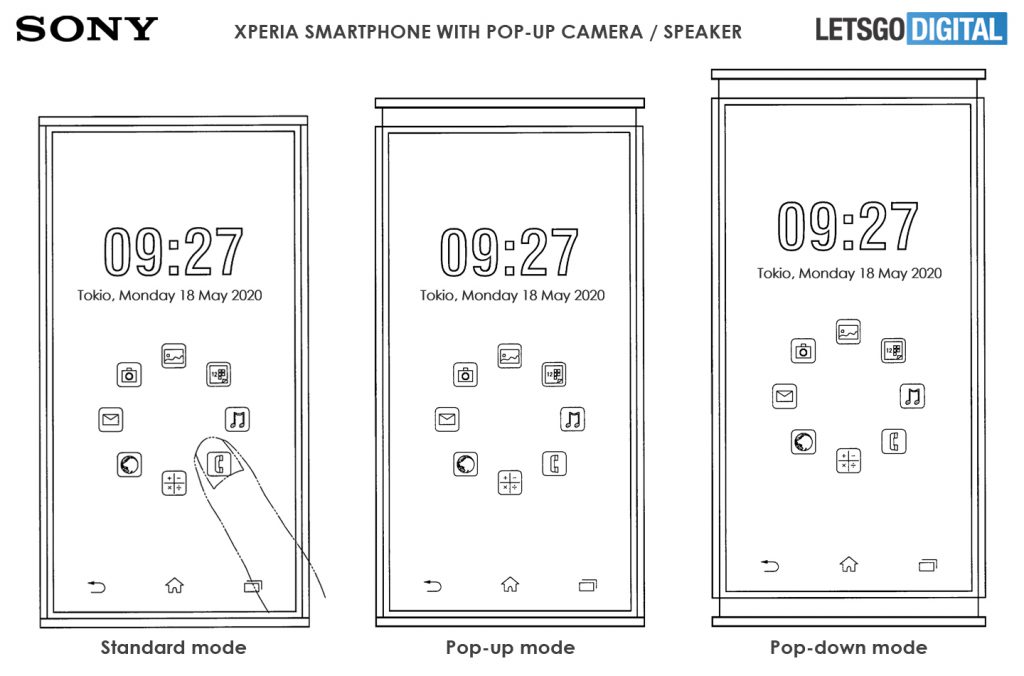 SONY

XPERIA SMARTPHONE WITH POP-UP CAMERA / SPEAKER

LETSGO DIGITAL

09:27

Tokio, Monday 18 May 2020

12

Standard mode

09:27

Tokio, Monday 18 May 2020

12

Pop-up mode

09:27

Tokio, Monday 18 May 2020

12

Pop-down mode