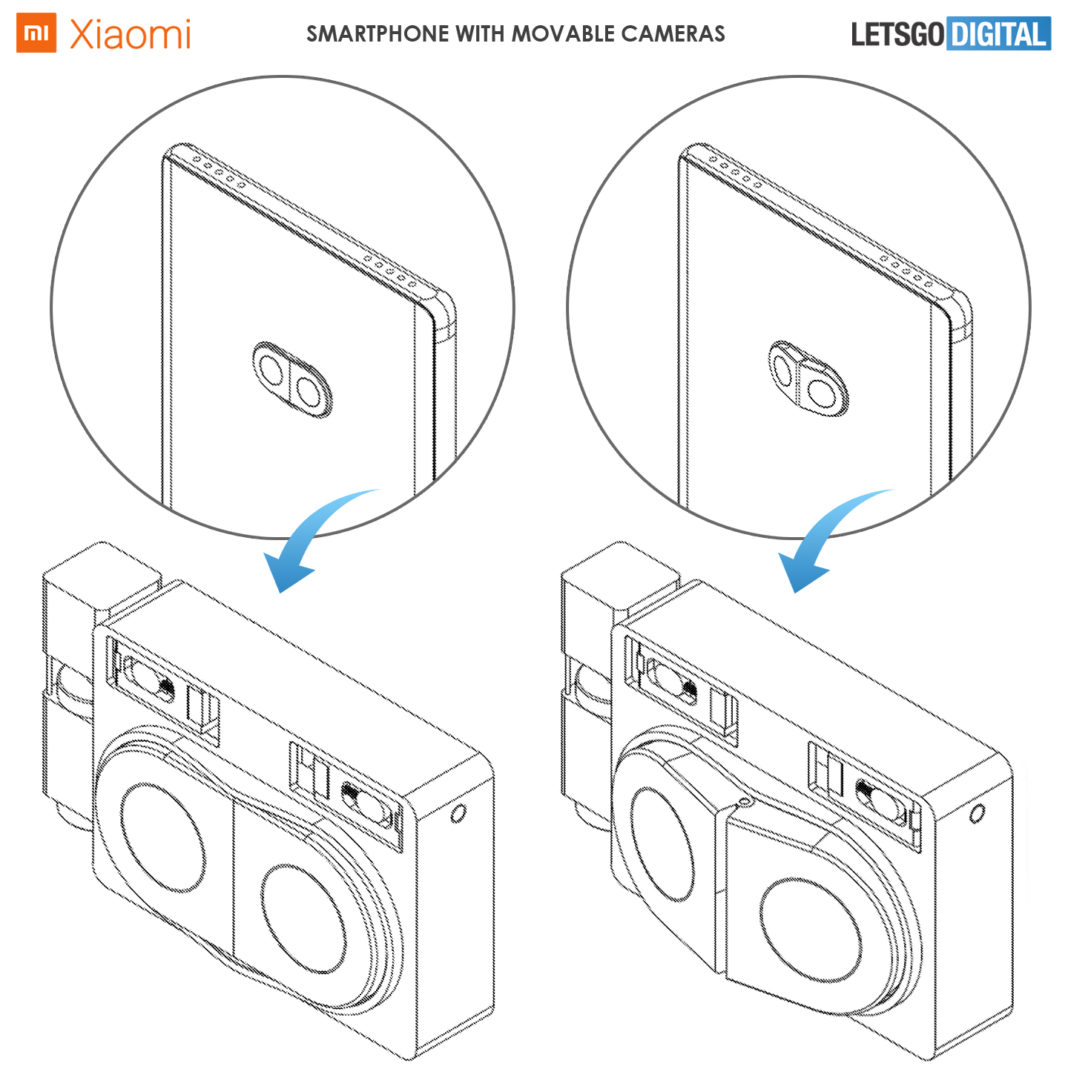 mi Xiaomi

SMARTPHONE WITH MOVABLE CAMERAS

LETSGO DIGITAL