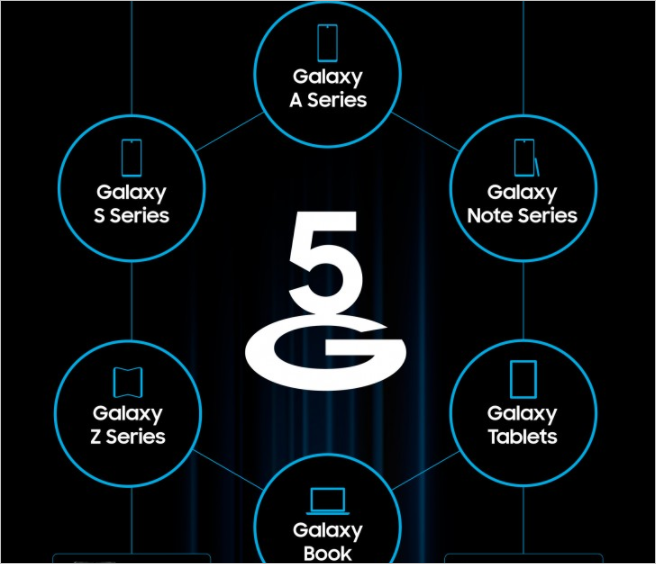 Galaxy A Series

Galaxy S Series

Galaxy Note Series

5G

Galaxy Z Series

Galaxy Tablets

Galaxy Book