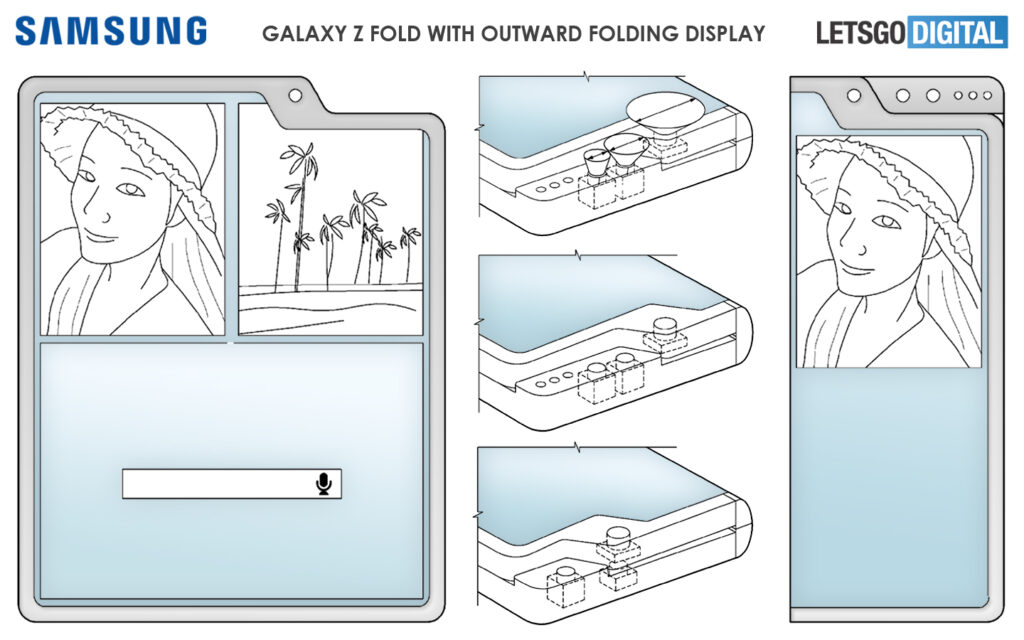 SAMSUNG

GALAXY Z FOLD WITH OUTWARD FOLDING DISPLAY

LETSGO DIGITAL