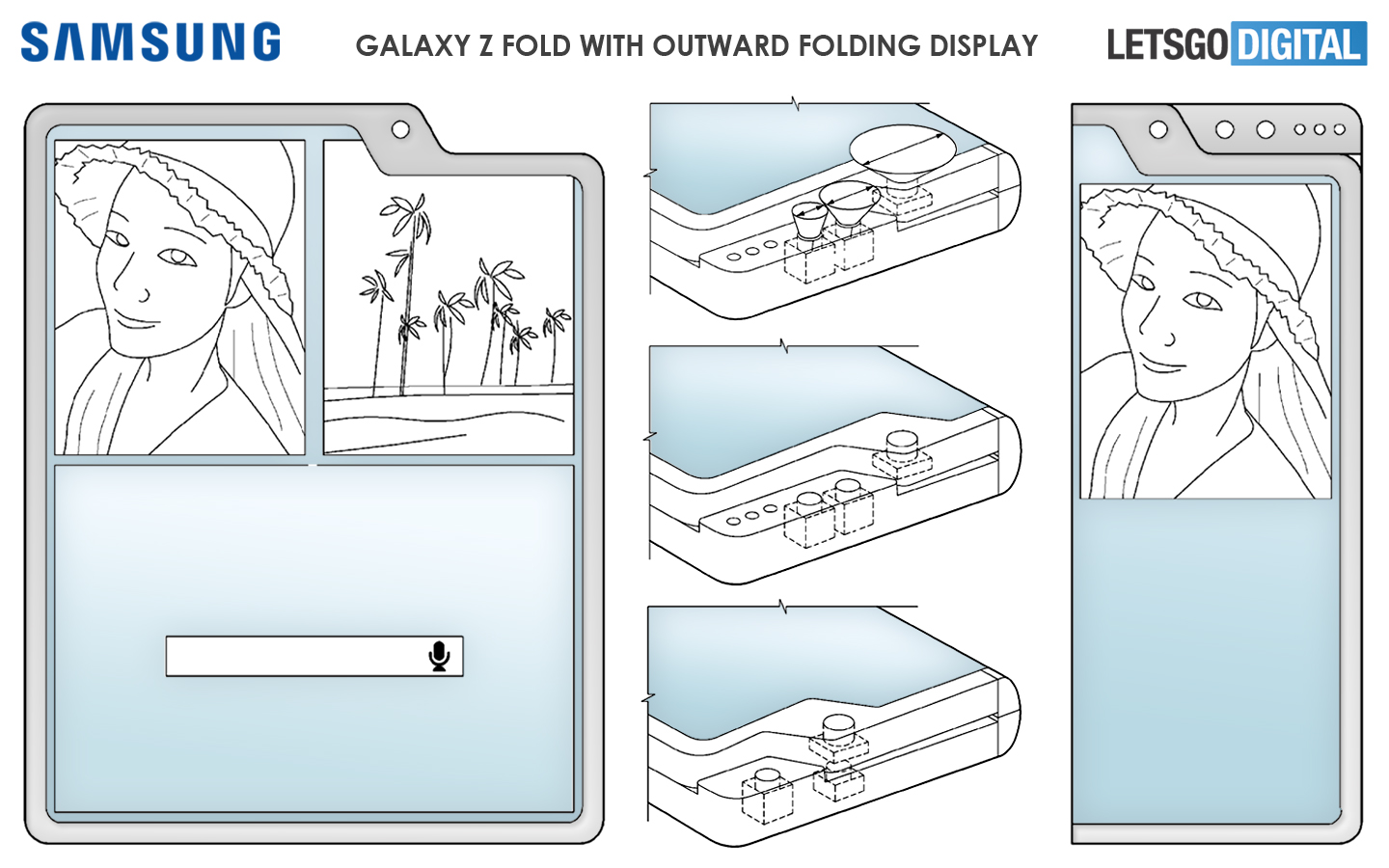 SAMSUNG

GALAXY Z FOLD WITH OUTWARD FOLDING DISPLAY

LETSGO DIGITAL