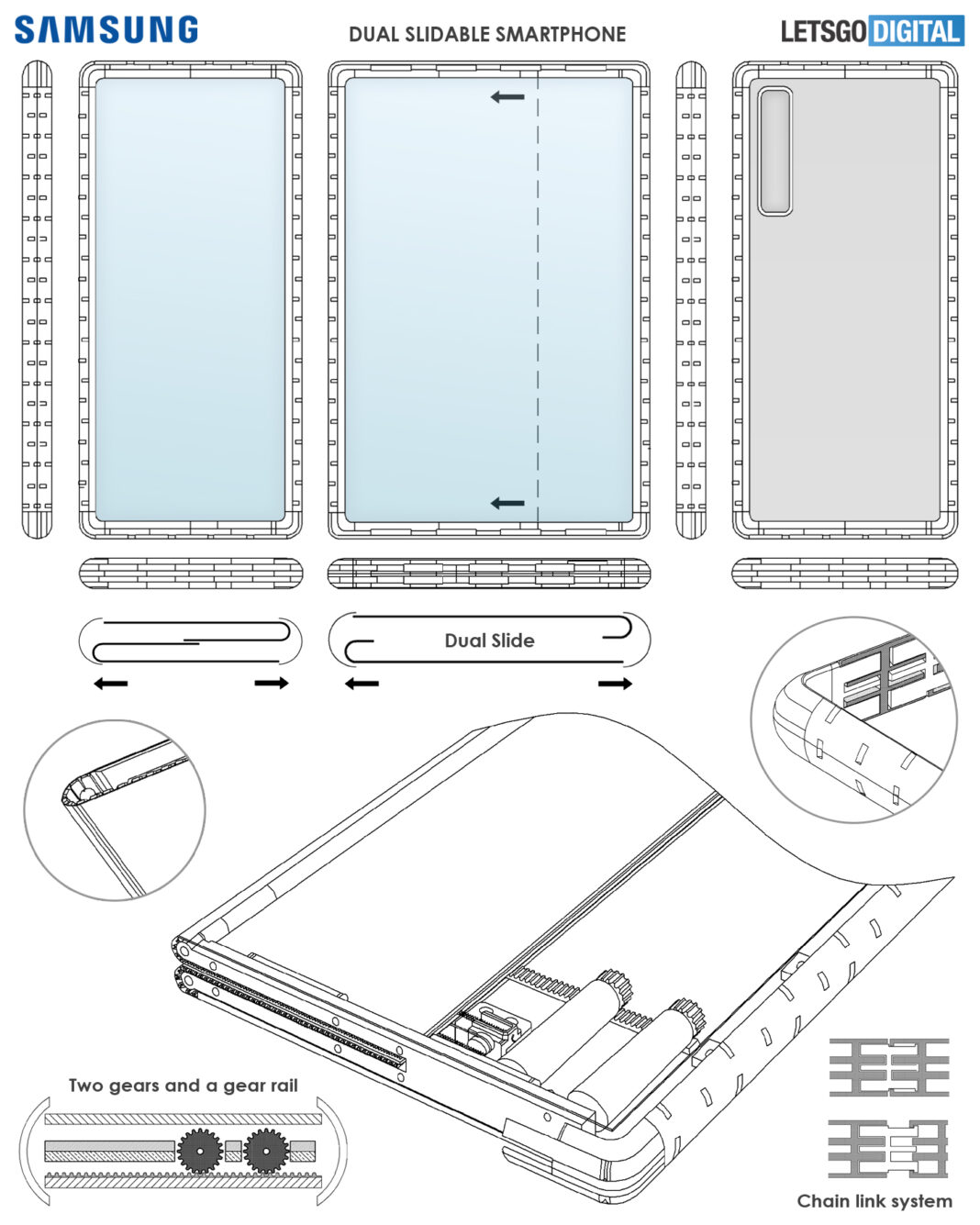 SAMSUNG

DUAL SLIDABLE SMARTPHONE

LETSGO DIGITAL

Dual Slide

Two gears and a gear rail

Chain link system