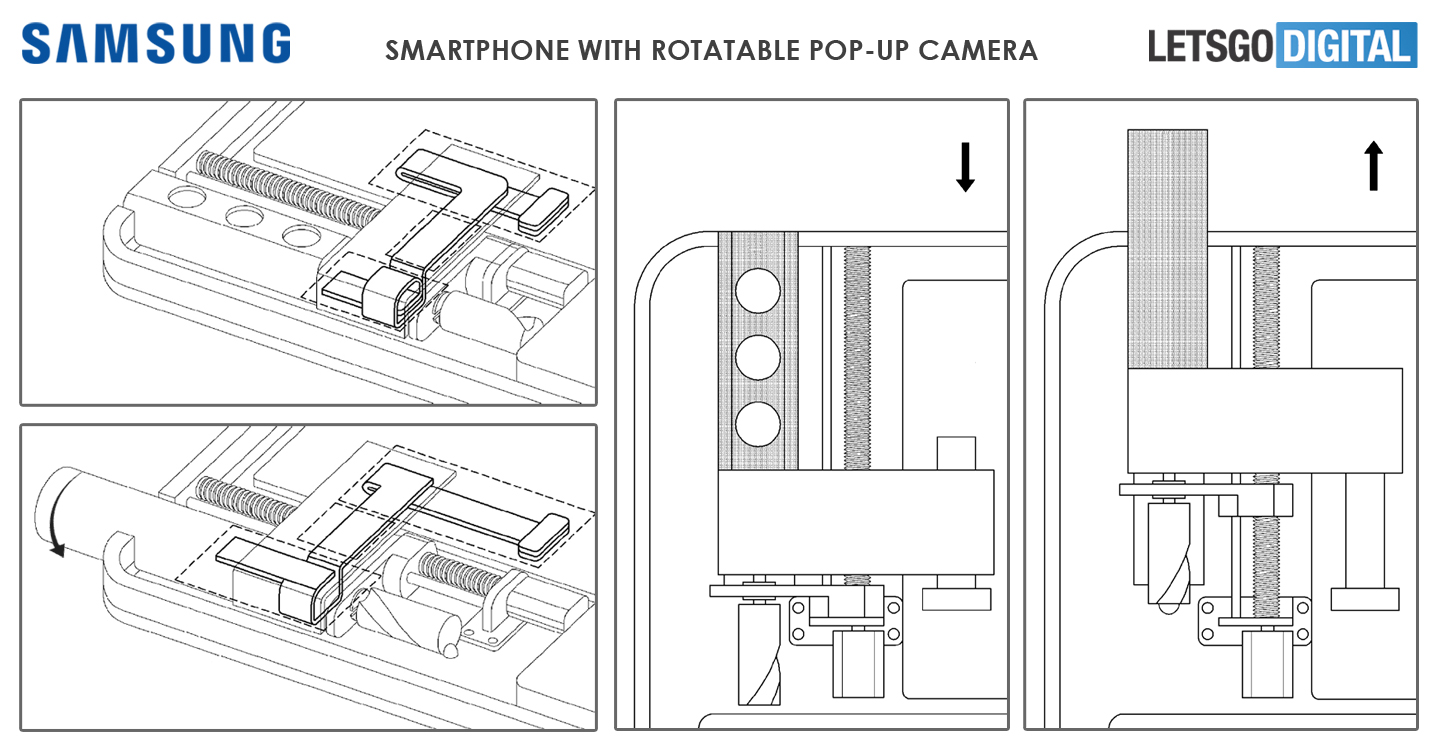 SAMSUNG

SMARTPHONE WITH ROTATABLE POP-UP CAMERA

LETSGO DIGITAL