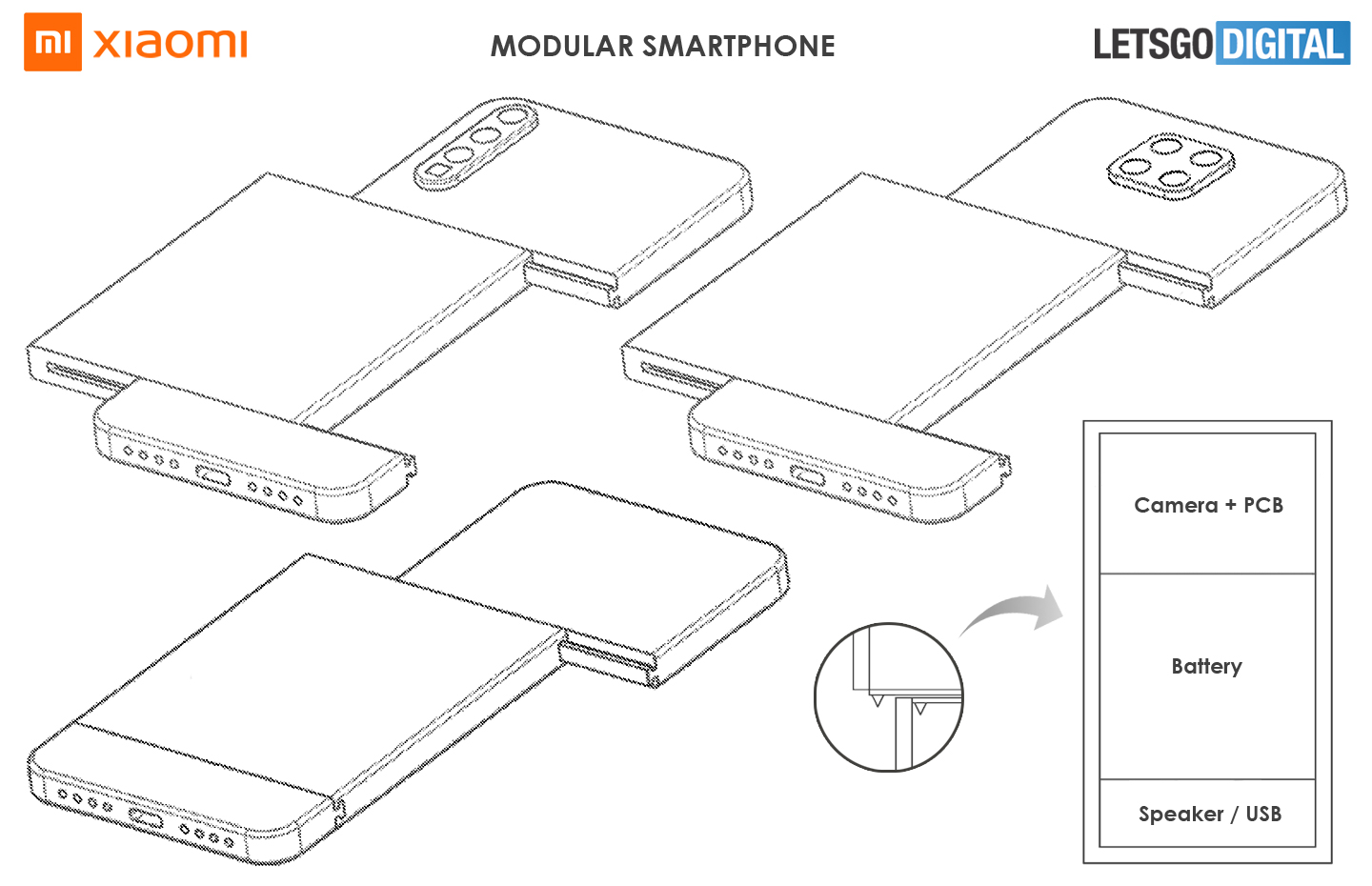 mi xiaomi

MODULAR SMARTPHONE

LETSGO DIGITAL

Camera + PCB

Battery

Speaker / USB