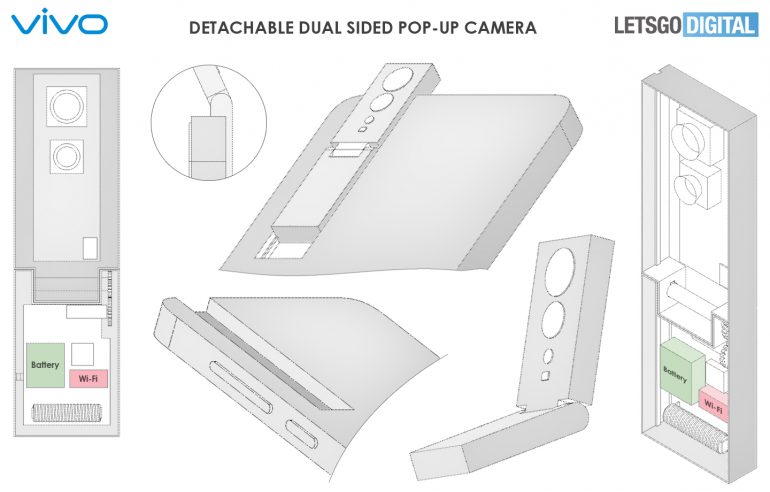 vivo

DETACHABLE DUAL SIDED POP-UP CAMERA

LETSGO DIGITAL

Battery

Wi-Fi

Battery

Wi-Fi