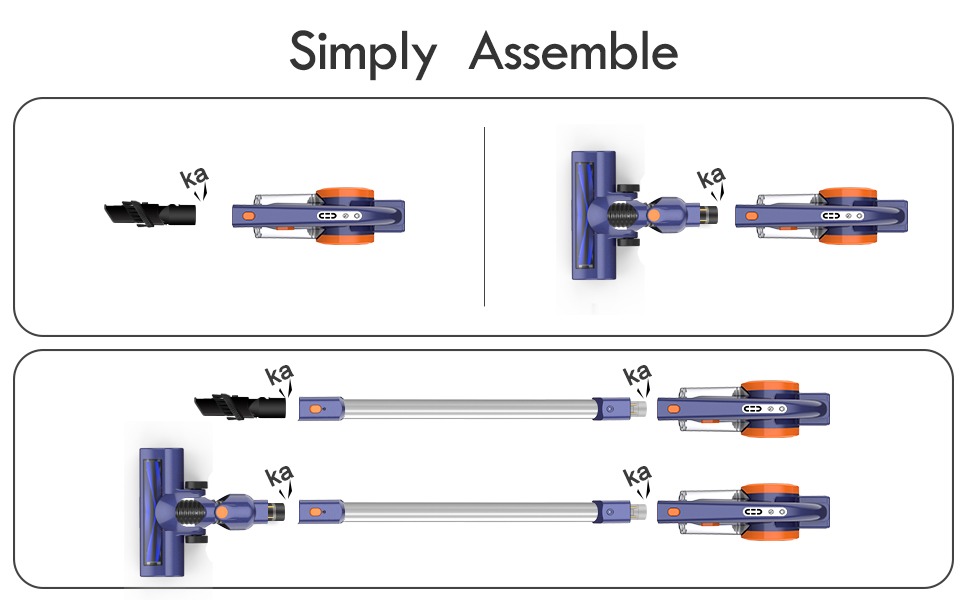 Simply Assemble

ka

ka

ka

ka

ka

ka