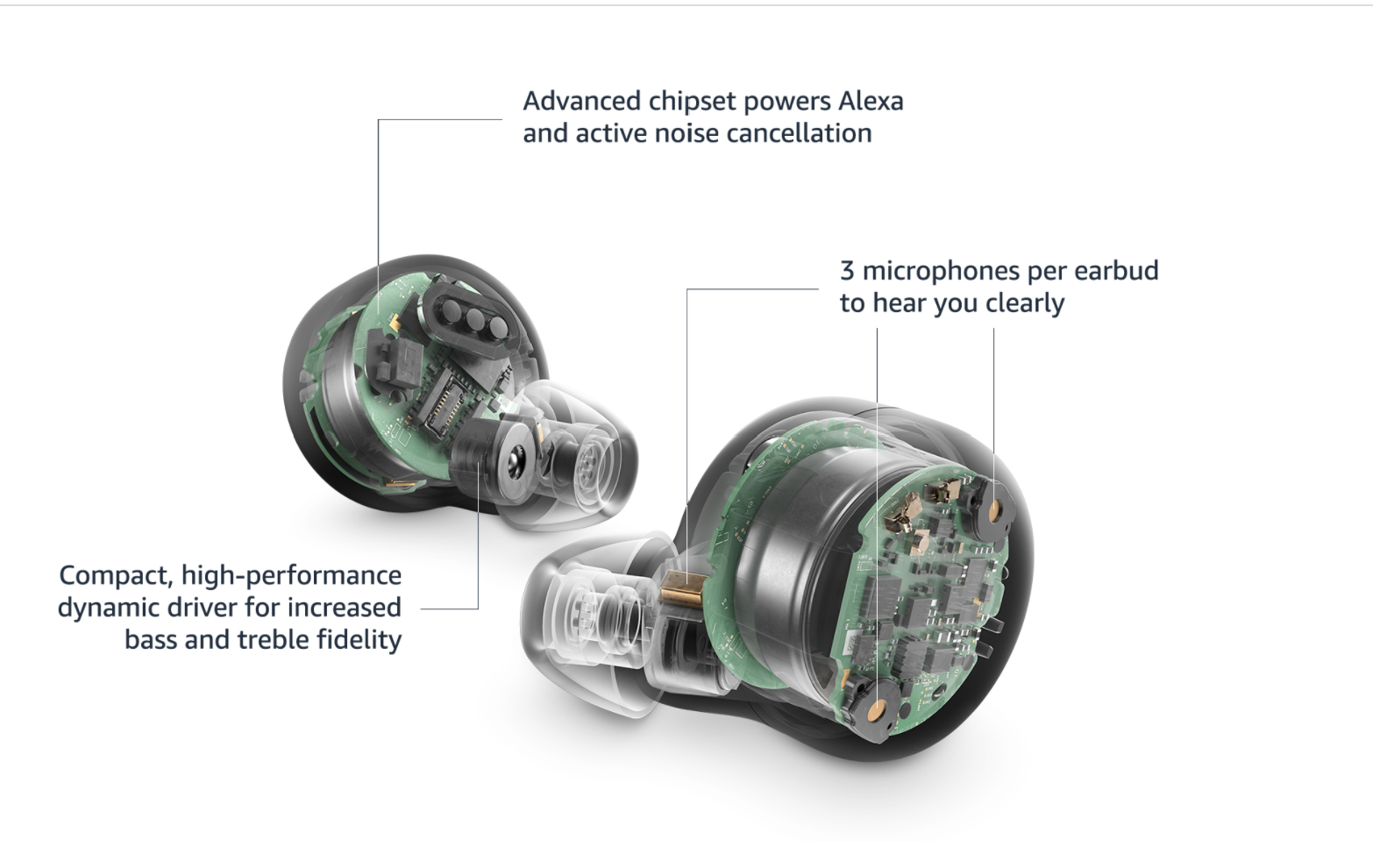 Advanced chipset powers Alexa and active noise cancellation

3 microphones per earbud to hear you clearly

Compact, high-performance dynamic driver for increased bass and treble fidelity