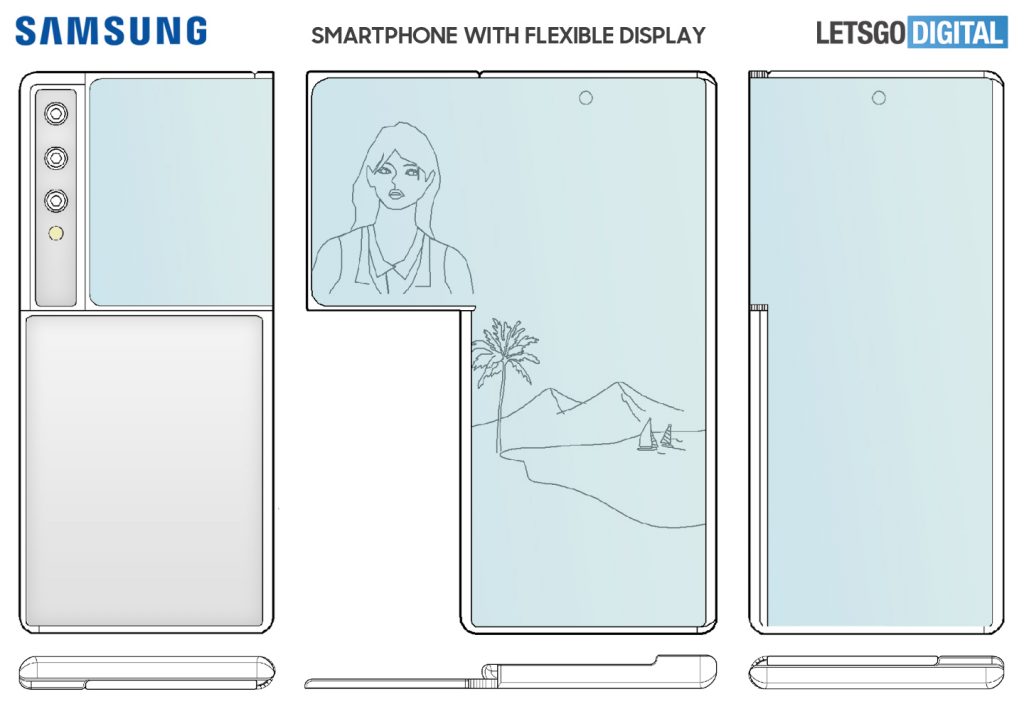 SAMSUNG

SMARTPHONE WITH FLEXIBLE DISPLAY

LETSGO DIGITAL