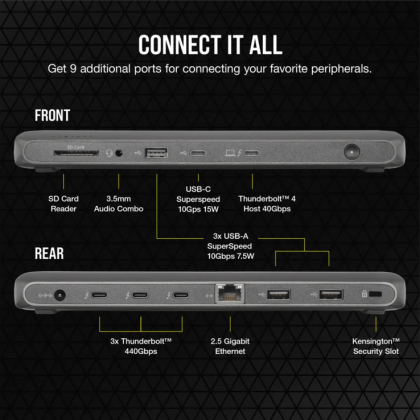 CONNECT IT ALL
Get 9 additional ports for connecting your favorite peripherals.

FRONT

SD Card

SD Card Reader

3.5mm Audio Combo

USB-C Superspeed 10Gps 15W

Thunderbolt™ 4 Host 40Gbps

3x USB-A SuperSpeed 10Gbps 7.5W

REAR

3x Thunderbolt™ 440Gbps

2.5 Gigabit Ethernet

Kensington™ Security Slot