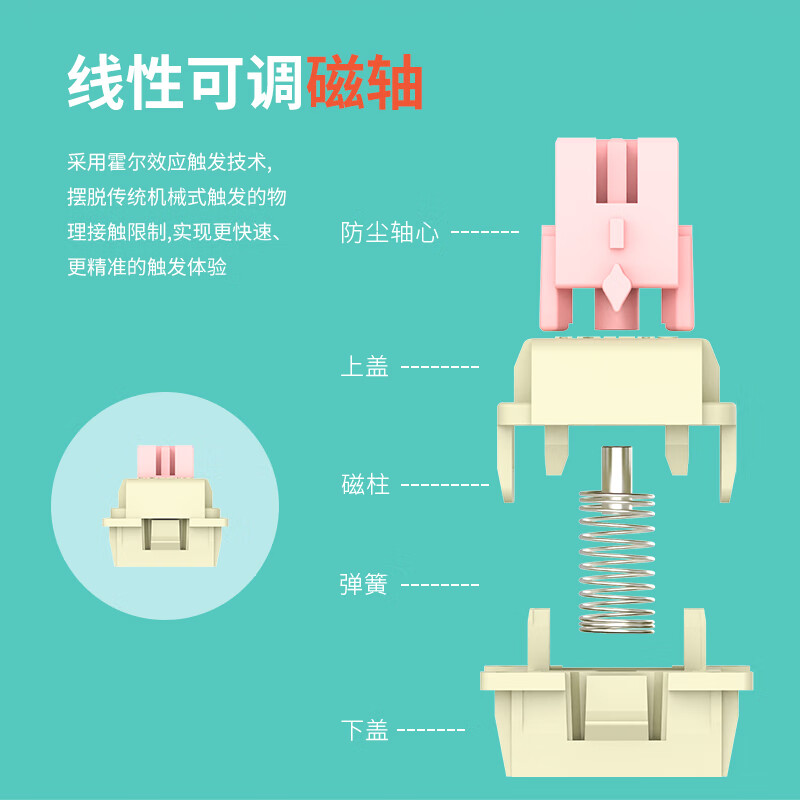 线性可调磁轴

采用霍尔效应触发技术,摆脱传统机械式触发的物理接触限制,实现更快速、更精准的触发体验

防尘轴心 -------

上盖 --------

磁柱 ---------

弹簧 --------

下盖 -------