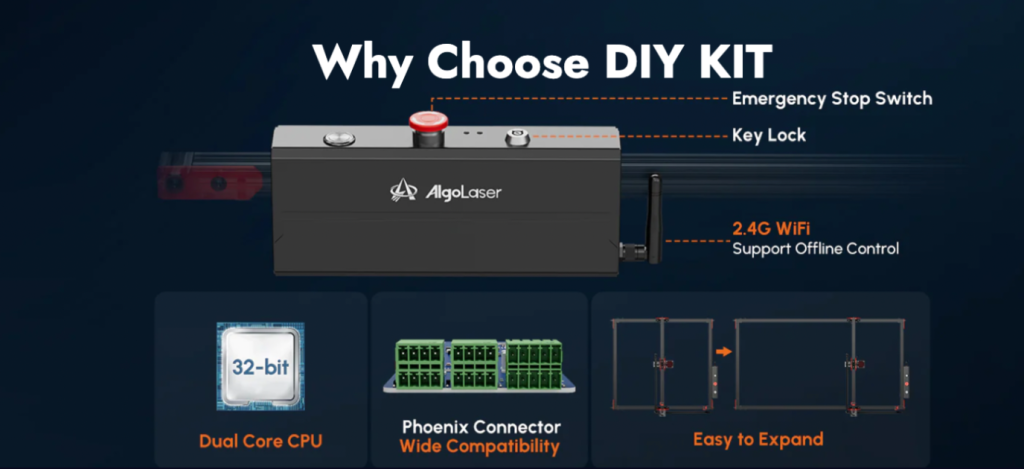 Why Choose DIY KIT

Emergency Stop Switch

Key Lock

AlgoLaser

2.4G WiFi
Support Offline Control

32-bit

Dual Core CPU

Phoenix Connector
Wide Compatibility

Easy to Expand