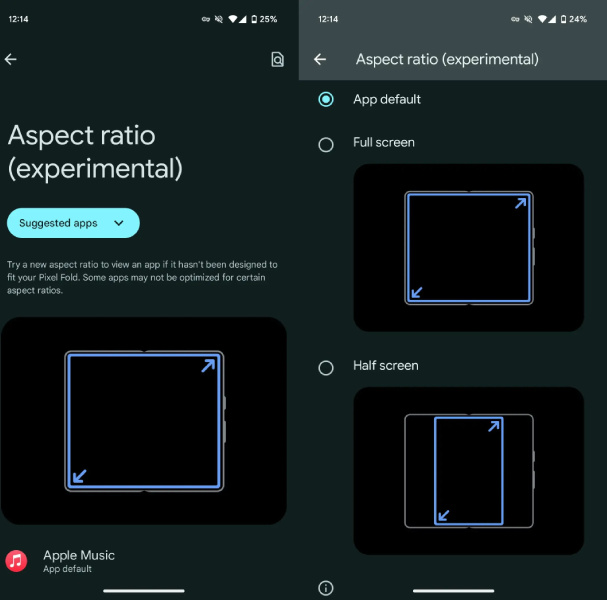 12:14 25%

Aspect ratio (experimental)

Suggested apps

Try a new aspect ratio to view an app if it hasn't been designed to fit your Pixel Fold. Some apps may not be optimized for certain aspect ratios.

Apple Music
App default

12:14 24%

Aspect ratio (experimental)

App default

Full screen

Half screen