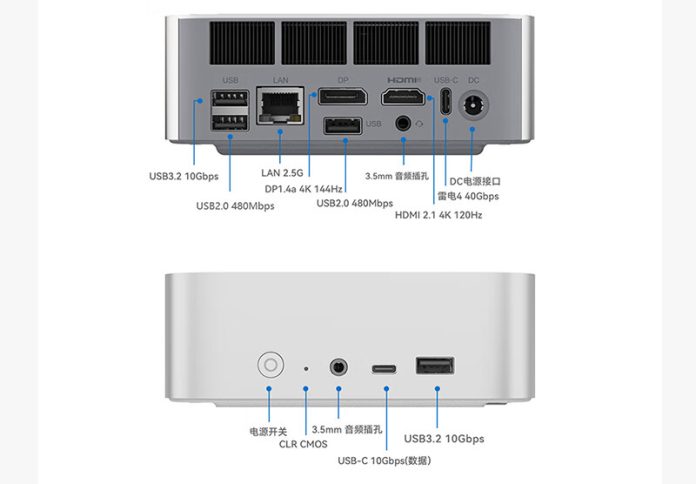 USB LAN DP HDMI USB-C DC

USB

USB3.2 10Gbps

USB2.0 480Mbps

LAN 2.5G

DP1.4a 4K 144Hz

USB2.0 480Mbps

3.5mm 音频插孔

DC电源接口

雷电4 40Gbps

HDMI 2.1 4K 120Hz

电源开关

CLR CMOS

3.5mm 音频插孔

USB-C 10Gbps(数据)

USB3.2 10Gbps