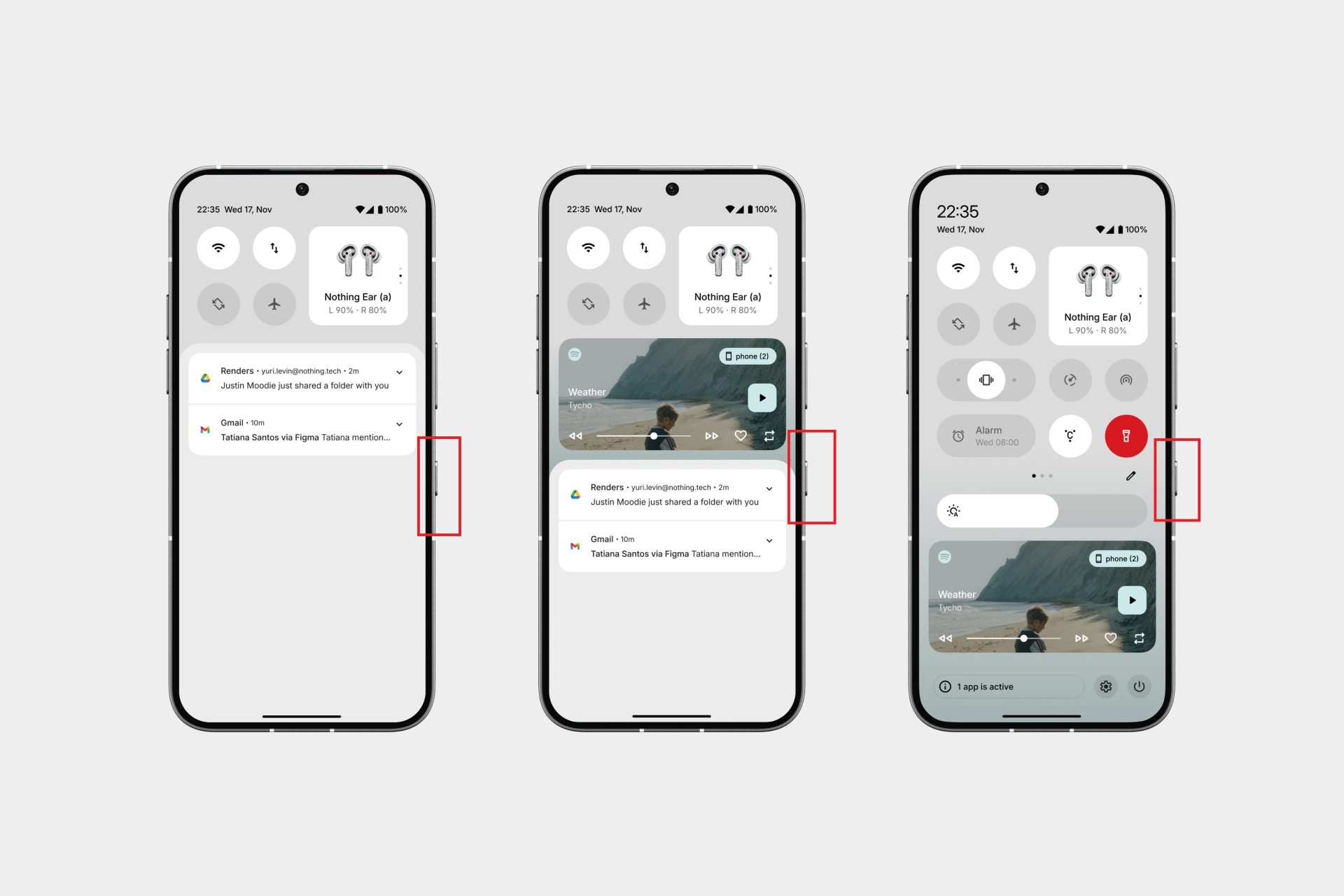 22:35 Wed 17, Nov
100%

Nothing Ear (a)
L 90% · R 80%

Renders • yuri.levin@nothing.tech • 2m
Justin Moodie just shared a folder with you

Gmail • 10m
Tatiana Santos via Figma Tatiana mention...

22:35 Wed 17, Nov
100%

Nothing Ear (a)
L 90% · R 80%

phone (2)
Weather
Tycho

Renders • yuri.levin@nothing.tech • 2m
Justin Moodie just shared a folder with you

Gmail • 10m
Tatiana Santos via Figma Tatiana mention...

22:35
Wed 17, Nov
100%

Nothing Ear (a)
L 90% · R 80%

Alarm
Wed 08:00

phone (2)
Weather
Tycho

1 app is active