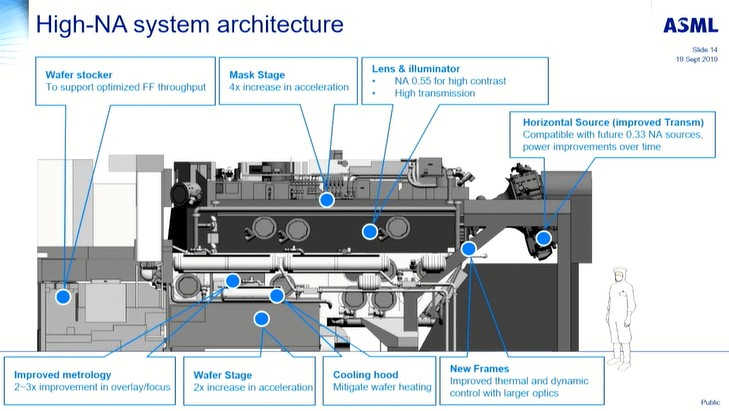 High-NA system architecture

ASML

Slide 14
19 Sept 2019

Wafer stocker
To support optimized FF throughput

Mask Stage
4x increase in acceleration

Lens & illuminator
• NA 0.55 for high contrast
• High transmission

Horizontal Source (improved Transm)
Compatible with future 0.33 NA sources, power improvements over time

Improved metrology
2~3x improvement in overlay/focus

Wafer Stage
2x increase in acceleration

Cooling hood
Mitigate wafer heating

New Frames
Improved thermal and dynamic control with larger optics

Public