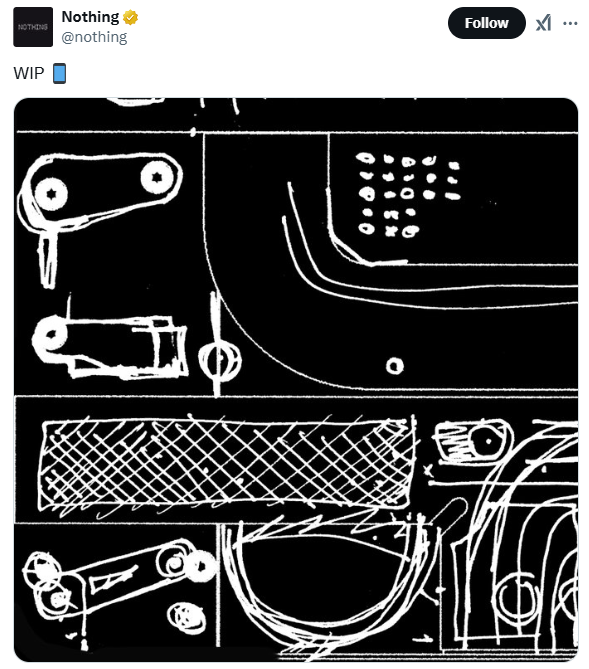 NOTHING

Nothing
@nothing

Follow

WIP 📱