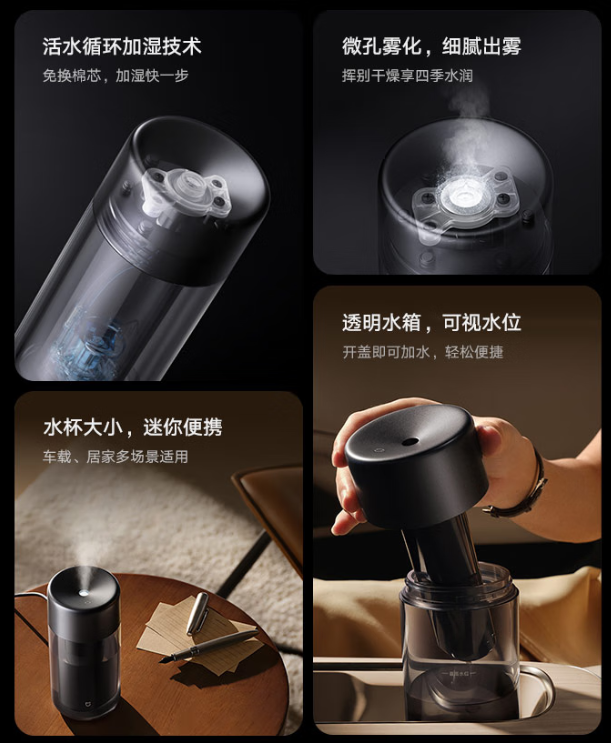 活水循环加湿技术
免换棉芯，加湿快一步

微孔雾化，细腻出雾
挥别干燥享四季水润

透明水箱，可视水位
开盖即可加水，轻松便捷

水杯大小，迷你便携
车载、居家多场景适用