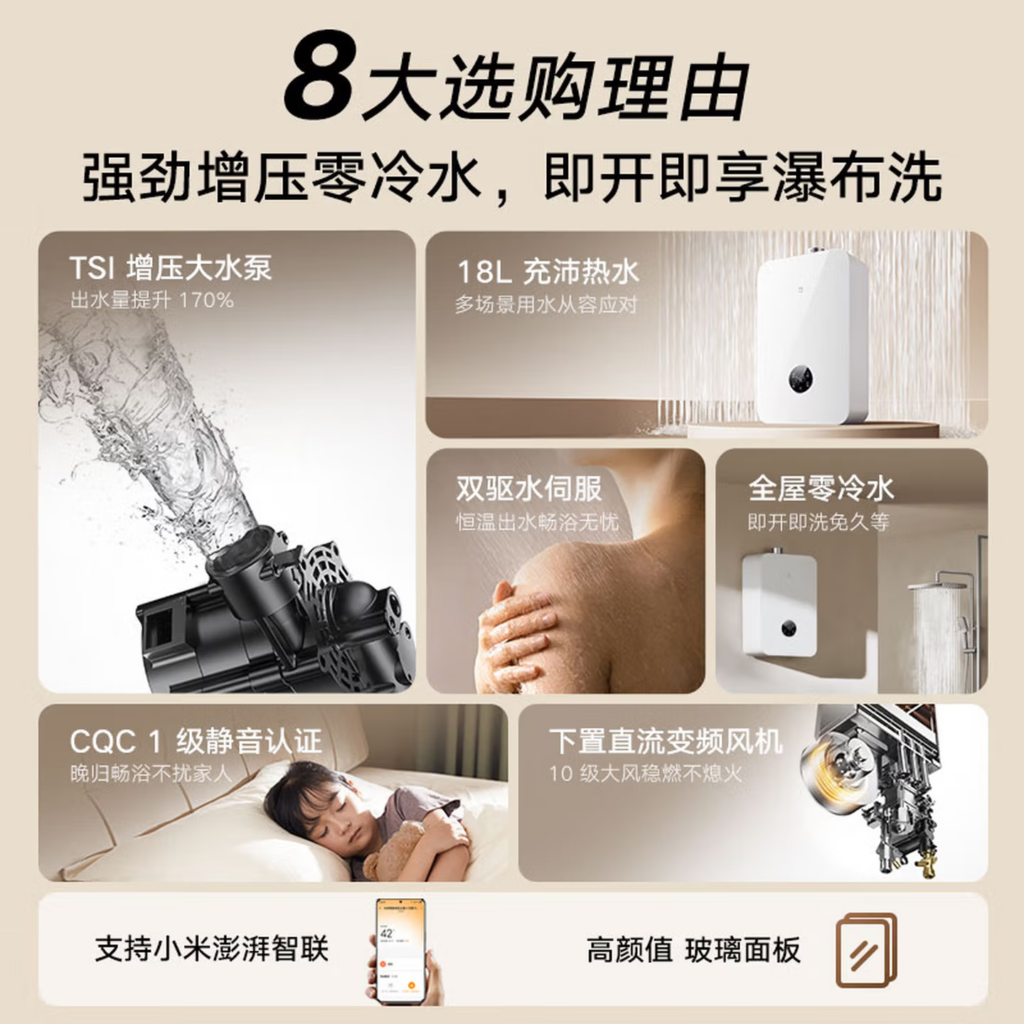 8大选购理由
强劲增压零冷水，即开即享瀑布洗

TSI 增压大水泵
出水量提升 170%

18L 充沛热水
多场景用水从容应对

双驱水伺服
恒温出水畅浴无忧

全屋零冷水
即开即洗免久等

CQC 1 级静音认证
晚归畅浴不扰家人

下置直流变频风机
10 级大风稳燃不熄火

支持小米澎湃智联

42°

高颜值 玻璃面板