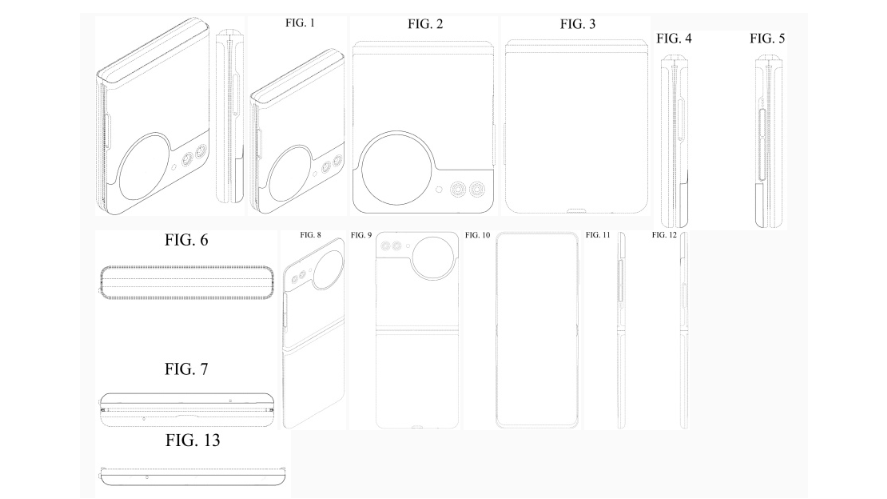 FIG. 1
FIG. 2
FIG. 3
FIG. 4
FIG. 5
FIG. 6
FIG. 8
FIG. 9
FIG. 10
FIG. 11
FIG. 12
FIG. 7
FIG. 13